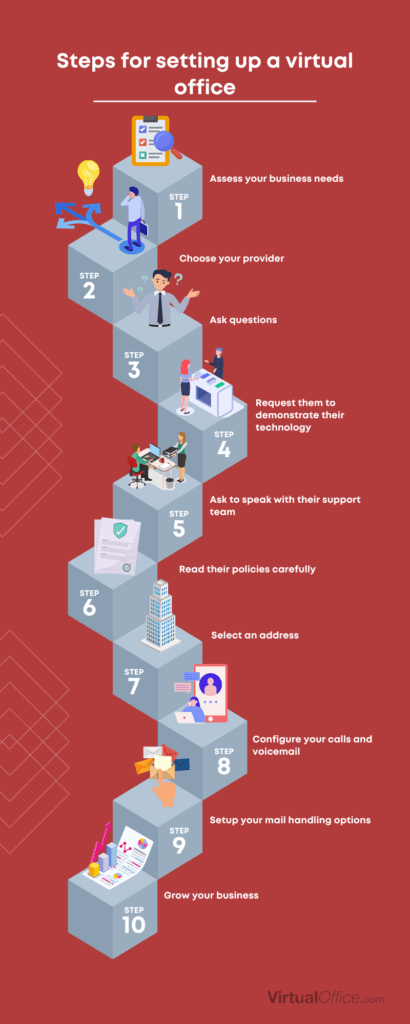 Steps for setting up a virtual office

STEP 1
Assess your business needs

STEP 2
Choose your provider

STEP 3
Ask questions

STEP 4
Request them to demonstrate their technology

STEP 5
Ask to speak with their support team

STEP 6
Read their policies carefully

STEP 7
Select an address

STEP 8
Configure your calls and voicemail

STEP 9
Setup your mail handling options

STEP 10
Grow your business

VirtualOffice.com